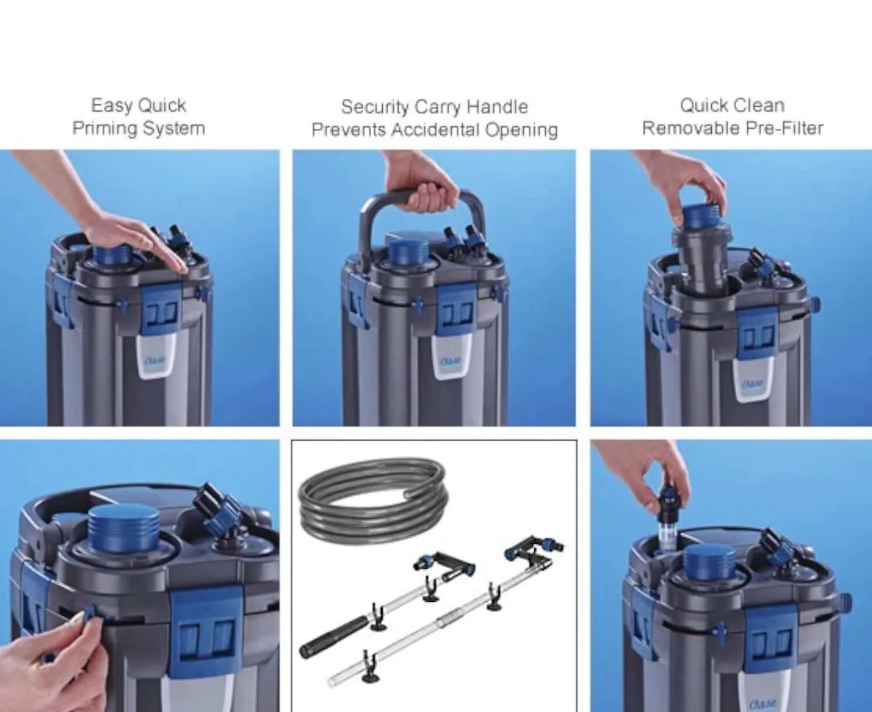 Easy Quick Priming System

Security Carry Handle Prevents Accidental Opening

Quick Clean Removable Pre-Filter

Oase

Oase

Oase

Oase